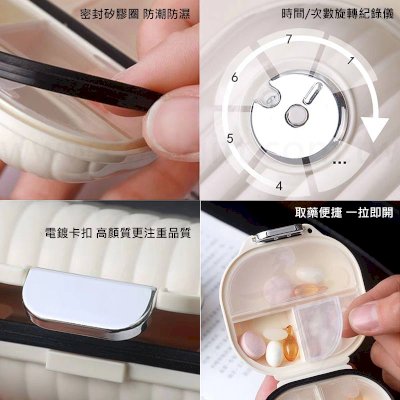 密封矽膠圈 防潮防濕

時間/次數旋轉紀錄儀

7
1
6
5
...
4

電鍍卡扣 高顏質更注重品質

取藥便捷 一拉即開