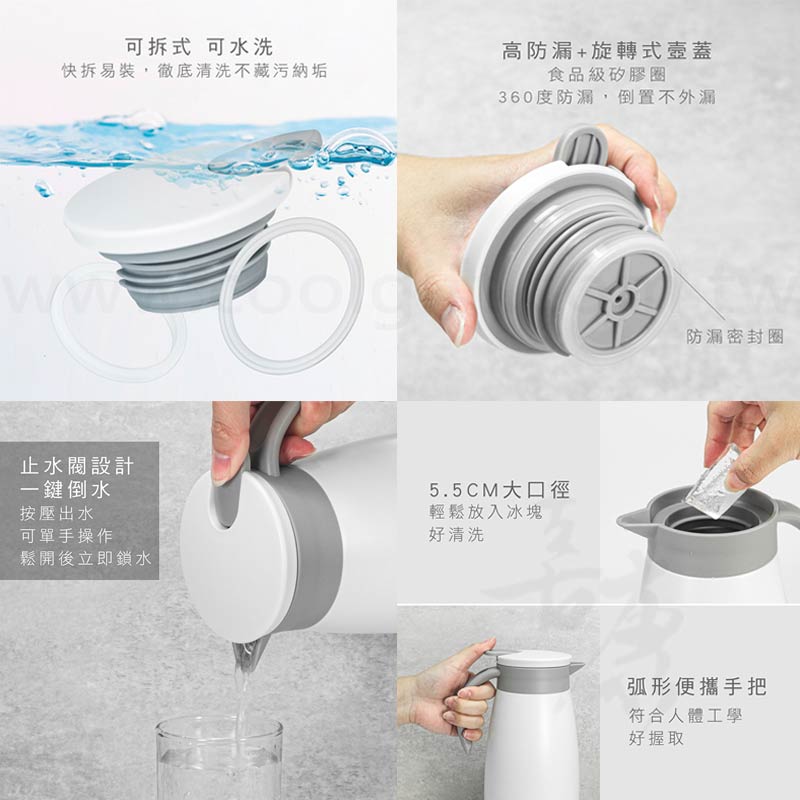 可拆式 可水洗
快拆易裝，徹底清洗不藏污納垢

高防漏+旋轉式壺蓋
食品級矽膠圈
360度防漏，倒置不外漏

防漏密封圈

止水閥設計
一鍵倒水
按壓出水
可單手操作
鬆開後立即鎖水

5.5CM大口徑
輕鬆放入冰塊
好清洗

弧形便攜手把
符合人體工學
好握取