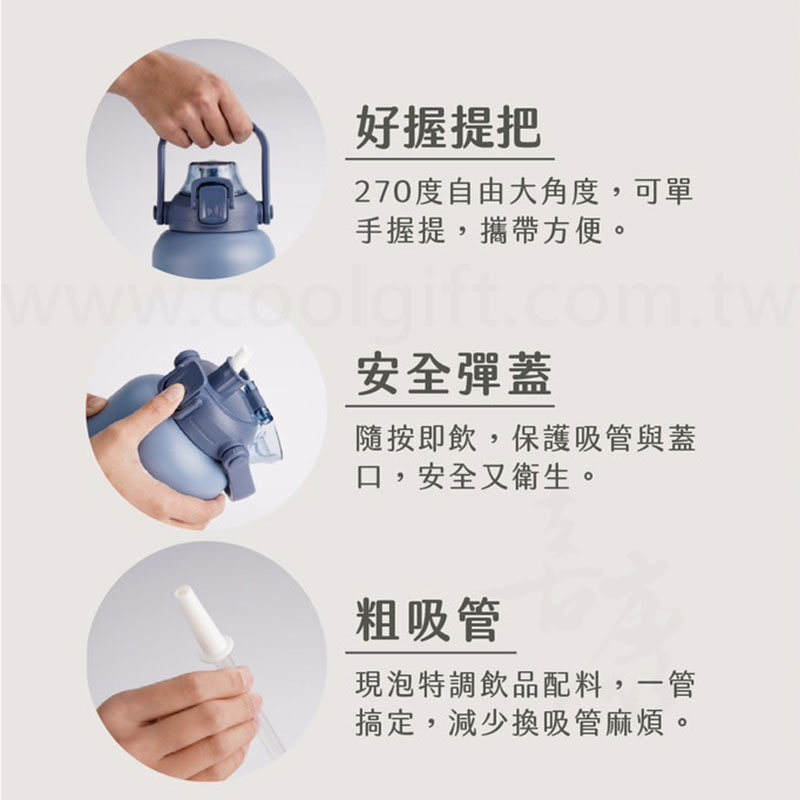 好握提把

270度自由大角度，可單手握提，攜帶方便。

www.coolgift.com.tw

安全彈蓋

隨按即飲，保護吸管與蓋口，安全又衛生。

粗吸管

現泡特調飲品配料，一管搞定，減少換吸管麻煩。