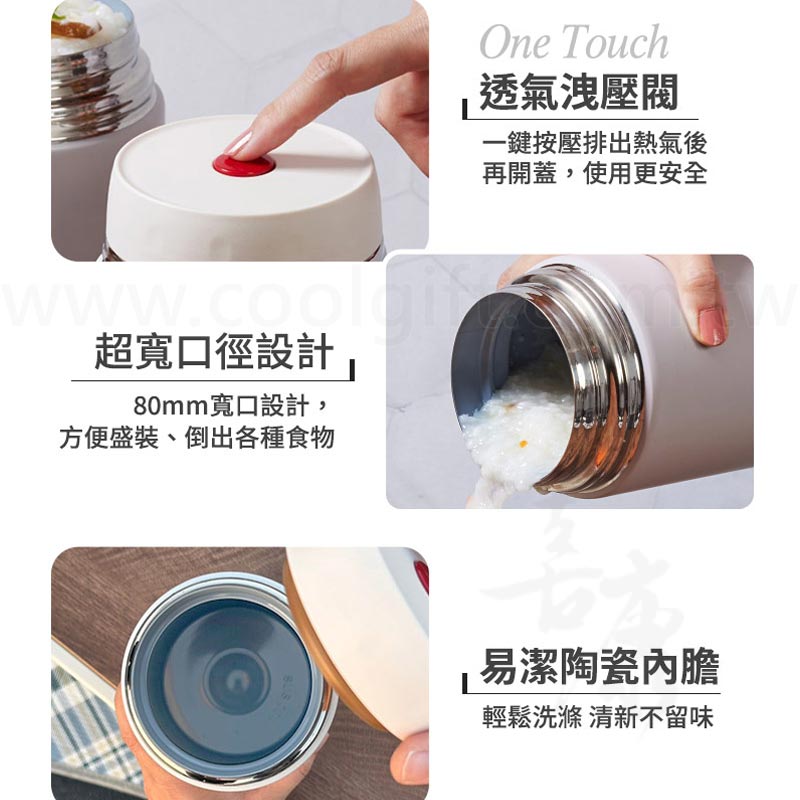 One Touch
透氣洩壓閥
一鍵按壓排出熱氣後
再開蓋，使用更安全

www.coolgift.com.tw

超寬口徑設計
80mm寬口設計，
方便盛裝、倒出各種食物

易潔陶瓷內膽
輕鬆洗滌 清新不留味